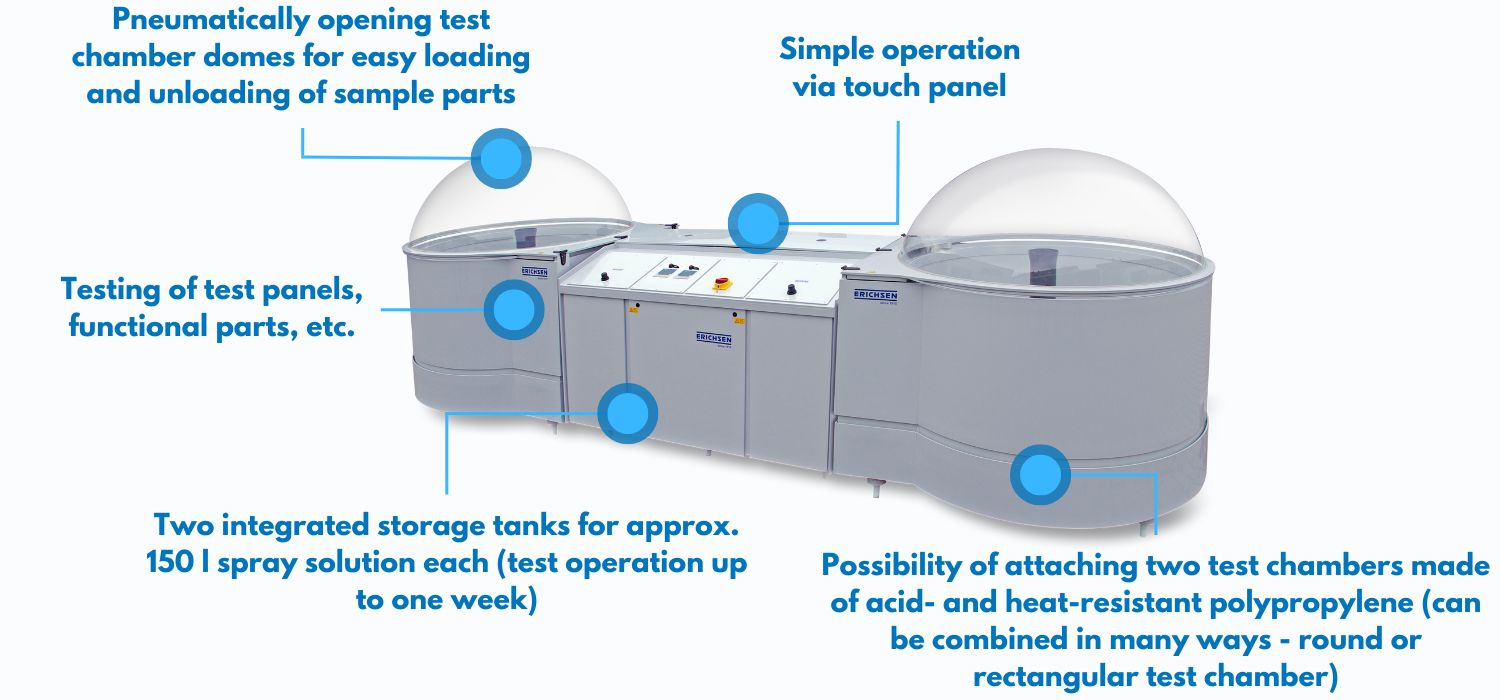 Pneumatically opening test chamber domes for easy loading and unloading of sample parts

Simple operation via touch panel

Testing of test panels, functional parts, etc.

ERICHSEN

ERICHSEN

ERICHSEN

Two integrated storage tanks for approx. 150 l spray solution each (test operation up to one week)

Possibility of attaching two test chambers made of acid- and heat-resistant polypropylene (can be combined in many ways - round or rectangular test chamber)